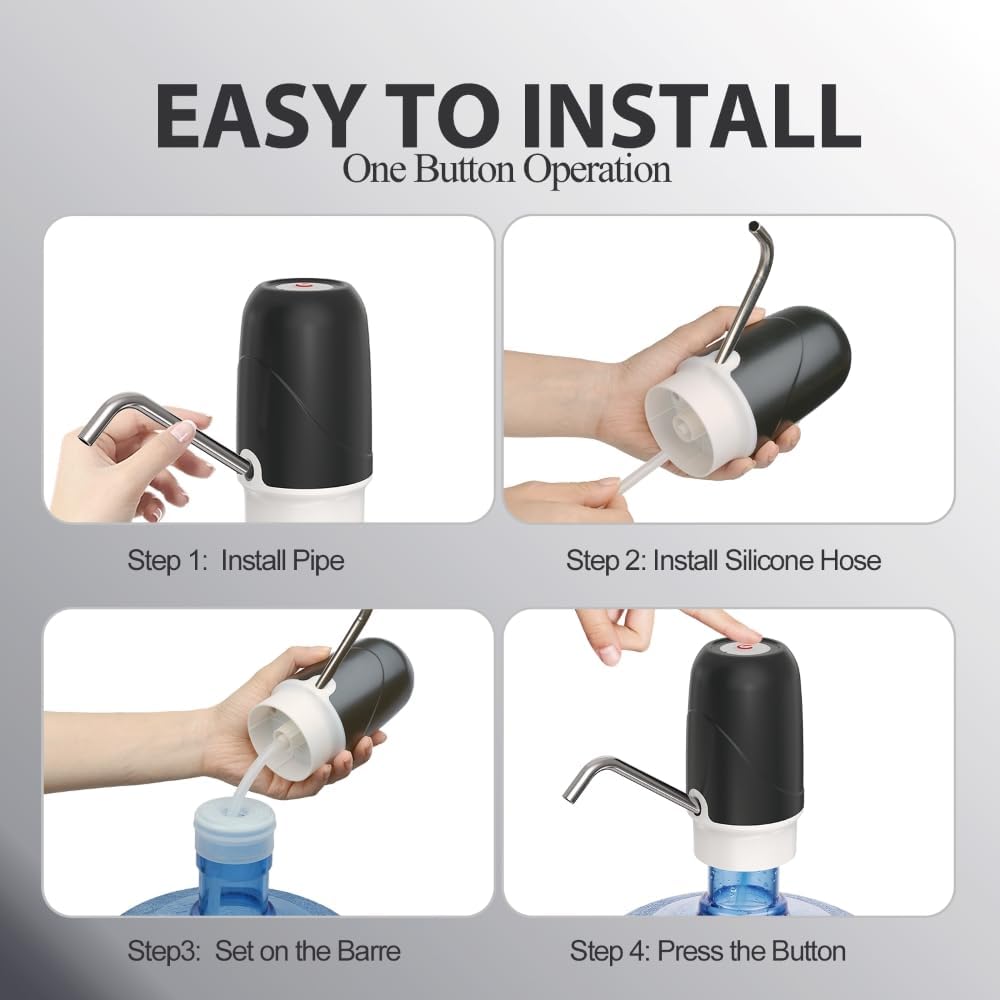 EASY TO INSTALL
One Button Operation

Step 1: Install Pipe

Step 2: Install Silicone Hose

Step3: Set on the Barre

Step 4: Press the Button